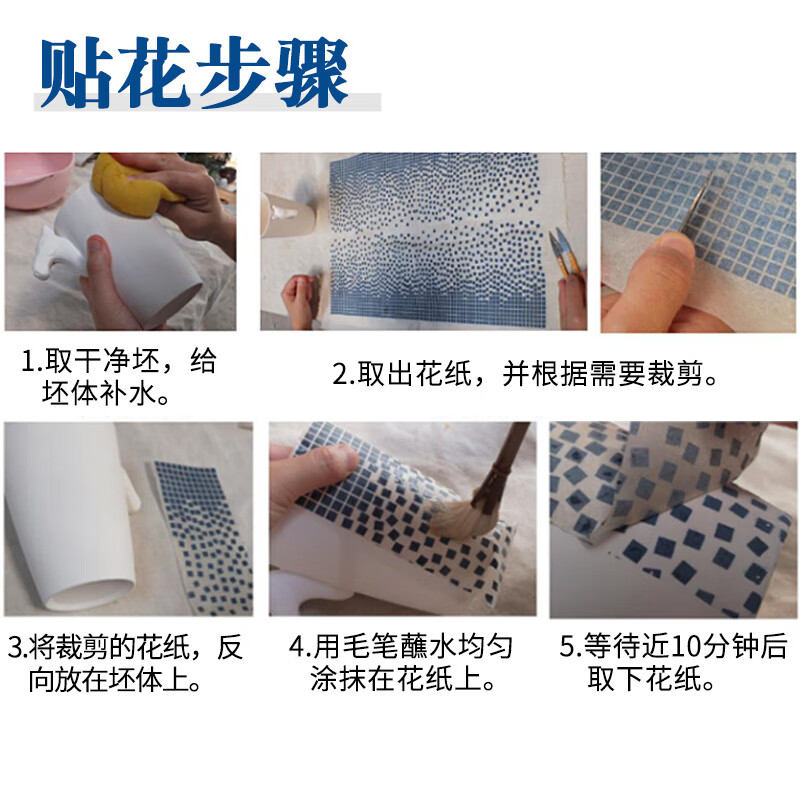 贴花步骤

1.取干净坯，给坯体补水。

2.取出花纸，并根据需要裁剪。

3.将裁剪的花纸，反向放在坯体上。

4.用毛笔蘸水均匀涂抹在花纸上。

5.等待近10分钟后取下花纸。