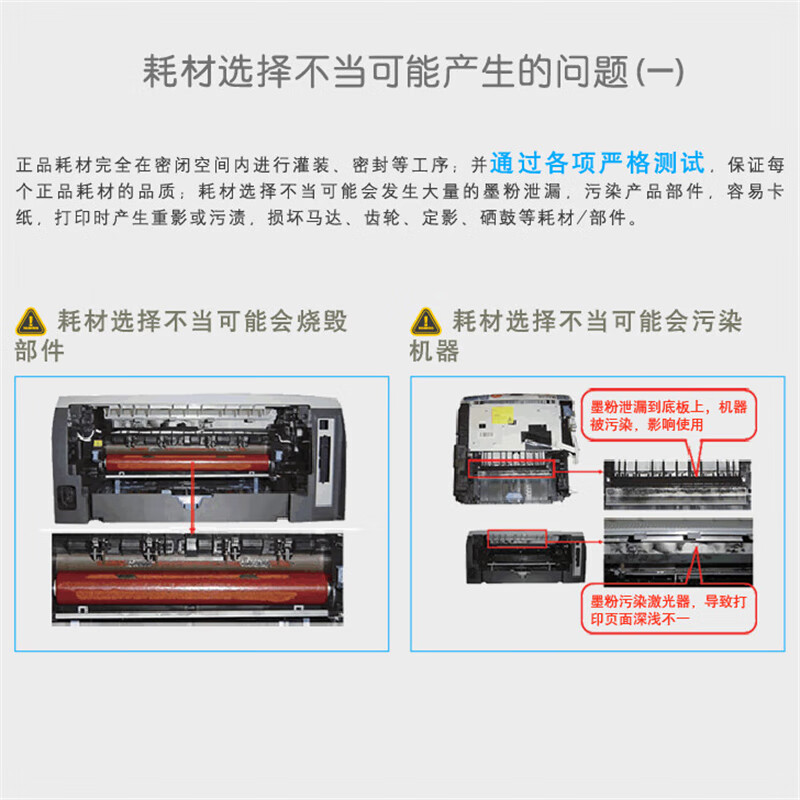 耗材选择不当可能产生的问题(一)

正品耗材完全在密闭空间内进行灌装、密封等工序；并通过各项严格测试，保证每个正品耗材的品质；耗材选择不当可能会发生大量的墨粉泄漏，污染产品部件，容易卡纸，打印时产生重影或污渍，损坏马达、齿轮、定影、硒鼓等耗材/部件。

耗材选择不当可能会烧毁部件

耗材选择不当可能会污染机器

墨粉泄漏到底板上，机器被污染，影响使用

墨粉污染激光器，导致打印页面深浅不一