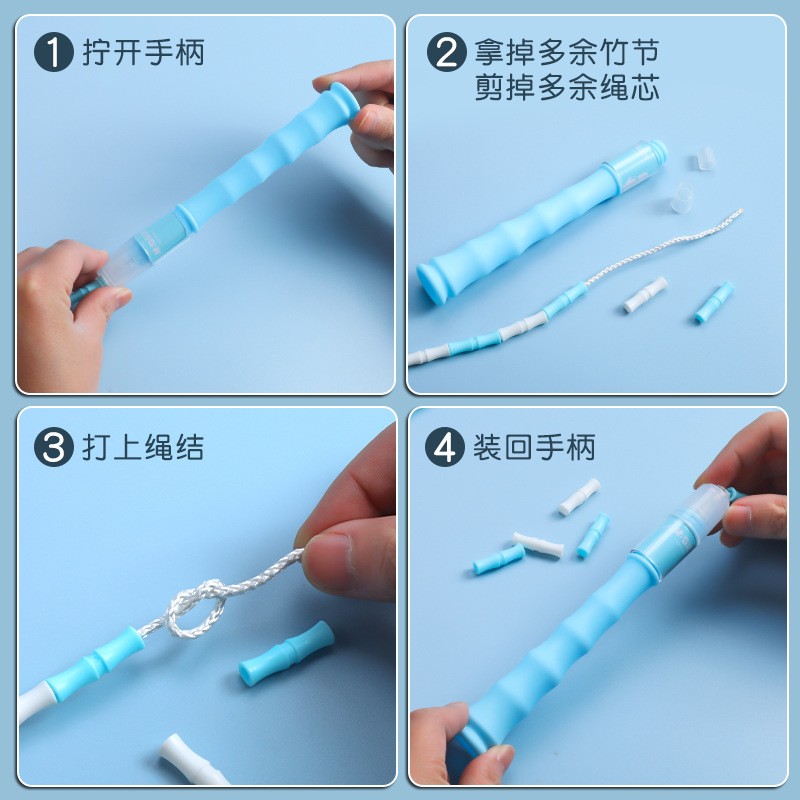 1 拧开手柄

2 拿掉多余竹节
剪掉多余绳芯

3 打上绳结

4 装回手柄