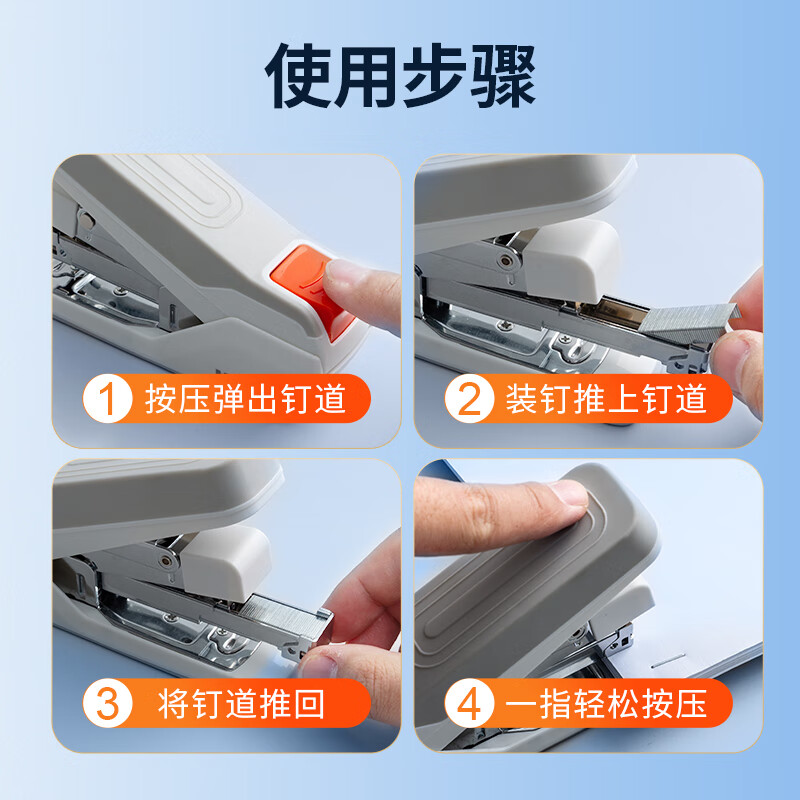 使用步骤

1 按压弹出钉道

2 装钉推上钉道

3 将钉道推回

4 一指轻松按压